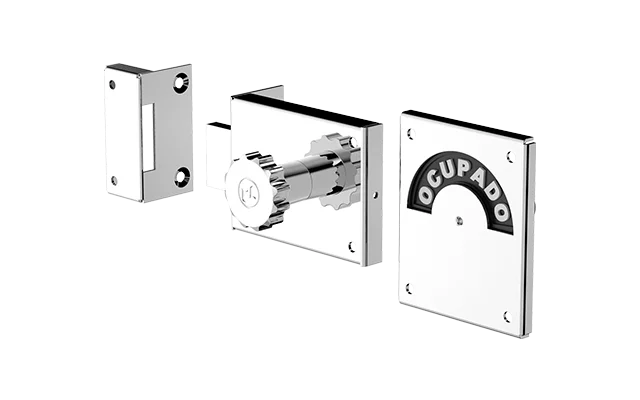 OCUPADO