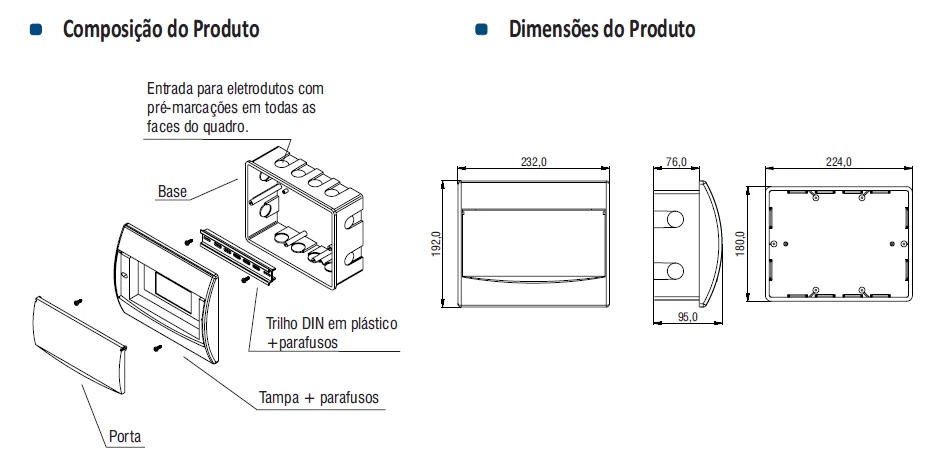 Composição do Produto

Entrada para eletrodutos com pré-marcações em todas as faces do quadro.

Base

Trilho DIN em plástico +parafusos

Tampa + parafusos

Porta

Dimensões do Produto

232,0

192,0

76,0

95,0

224,0

180,0