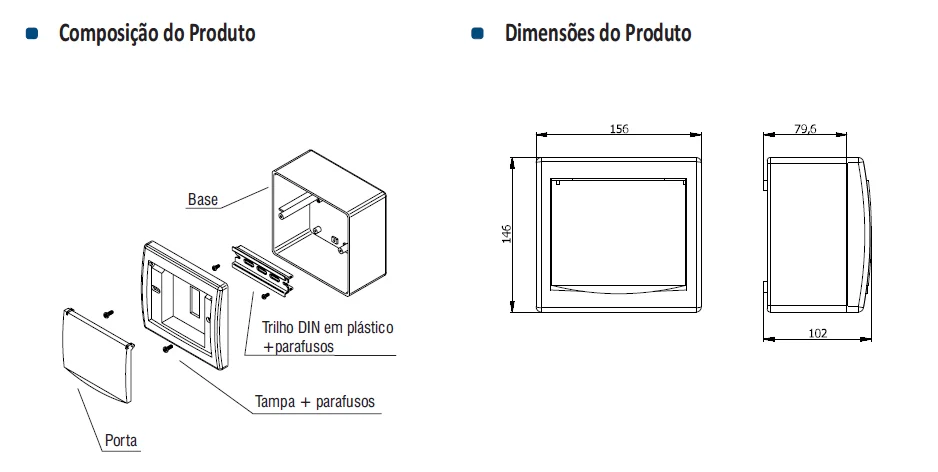 Composição do Produto

Base

Trilho DIN em plástico +parafusos

Tampa + parafusos

Porta

Dimensões do Produto

156

146

79,6

102