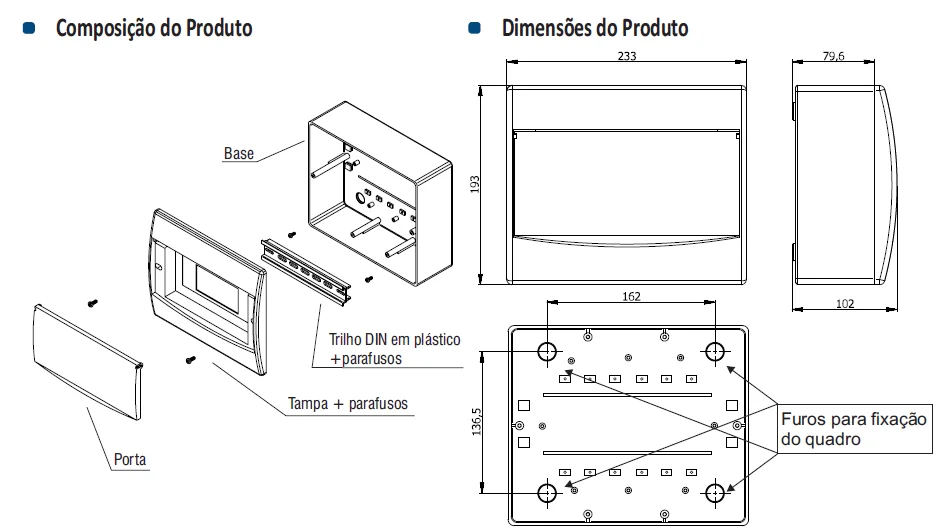 Composição do Produto

Base

Trilho DIN em plástico +parafusos

Tampa + parafusos

Porta

Dimensões do Produto

233

79,6

193

102

162

136,5

Furos para fixação do quadro