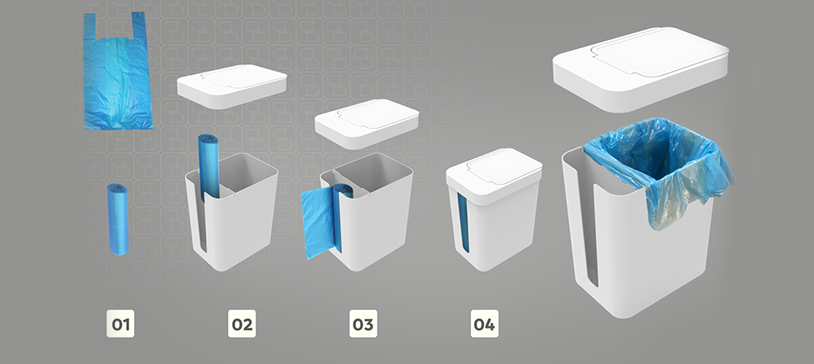 01

02

03

04